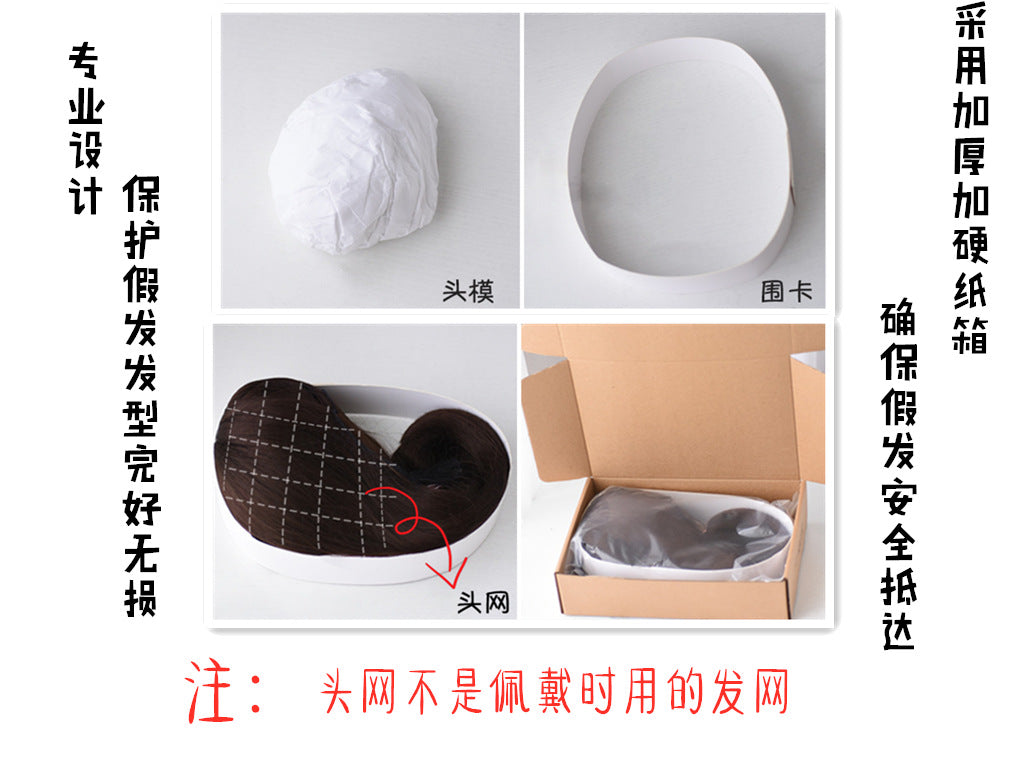 专业设计

保护假发发型完好无损

头模

围卡

头网

采用加厚加硬纸箱

确保假发安全抵达

注： 头网不是佩戴时用的发网